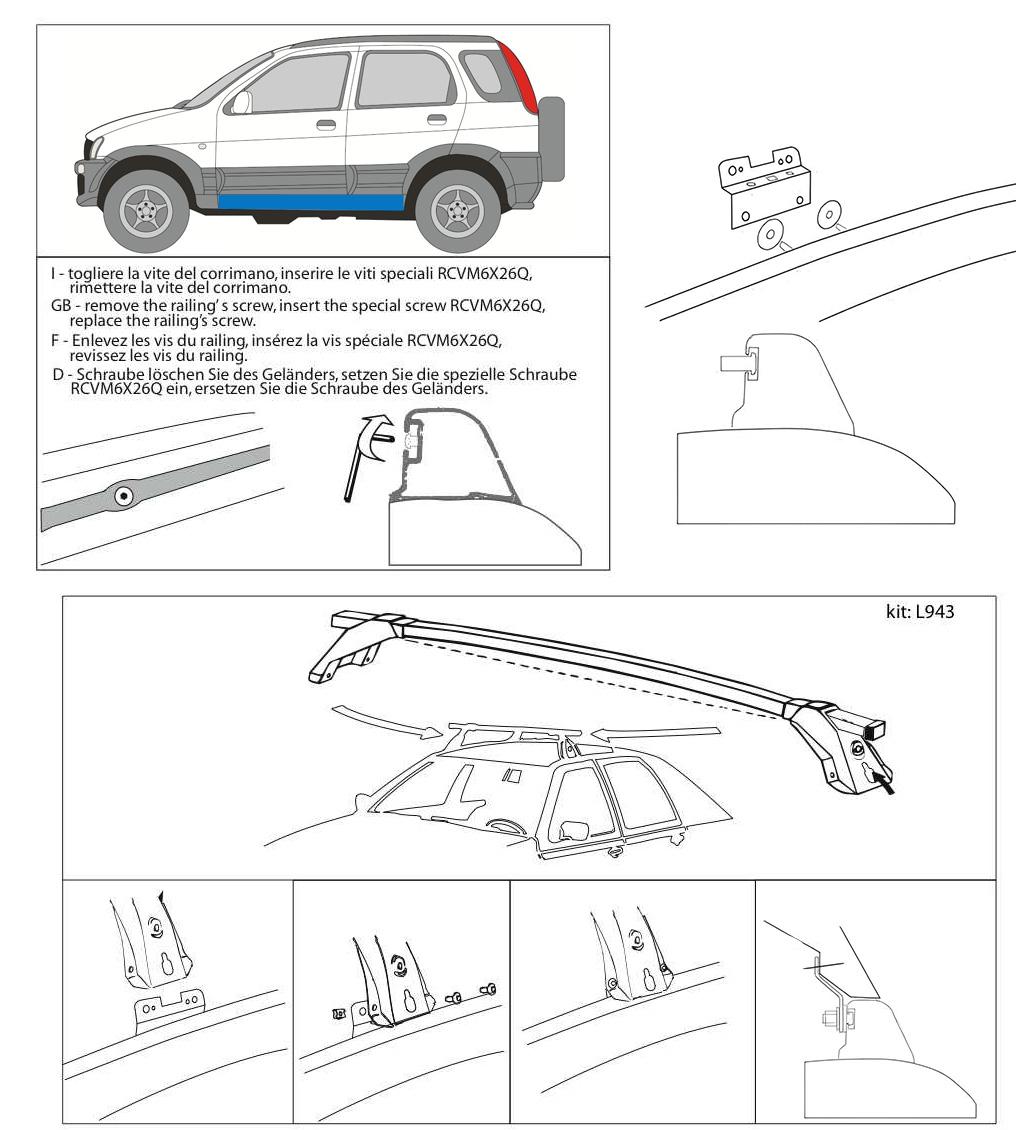 I - togliere la vite del corrimano, inserire le viti speciali RCVM6X26Q, rimettere la vite del corrimano.
GB - remove the railing' s screw, insert the special screw RCVM6X26Q, replace the railing's screw.
F - Enlevez les vis du railing, insérez la vis spéciale RCVM6X26Q, revissez les vis du railing.
D - Schraube löschen Sie des Geländers, setzen Sie die spezielle Schraube RCVM6X26Q ein, ersetzen Sie die Schraube des Geländers.

kit: L943