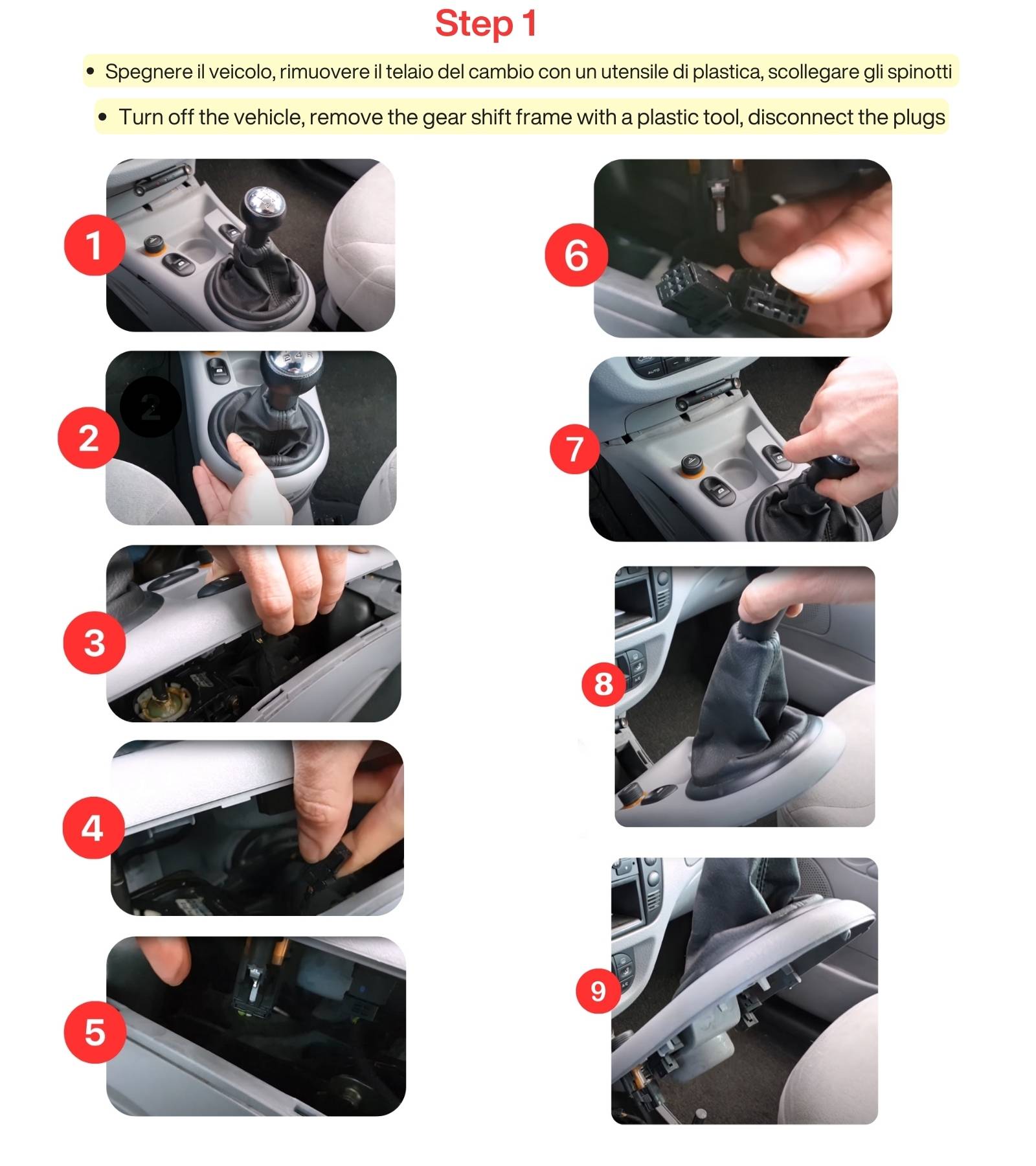 Step 1

• Spegnere il veicolo, rimuovere il telaio del cambio con un utensile di plastica, scollegare gli spinotti

• Turn off the vehicle, remove the gear shift frame with a plastic tool, disconnect the plugs

1

2

2

3

4

5

6

7

8

9